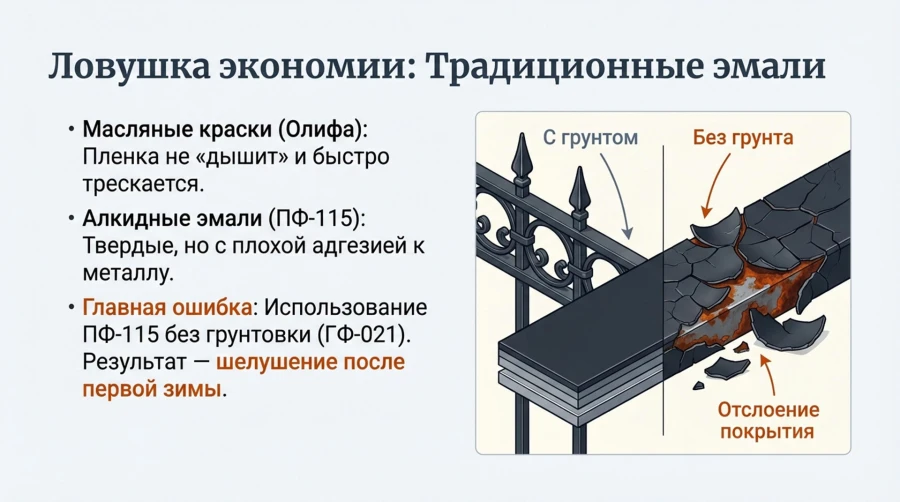 Ловушка экономии: Традиционные эмали

• Масляные краски (Олифа): Пленка не «дышит» и быстро трескается.

• Алкидные эмали (ПФ-115): Твердые, но с плохой адгезией к металлу.

• Главная ошибка: Использование ПФ-115 без грунтовки (ГФ-021). Результат — шелушение после первой зимы.

С грунтом

Без грунта

Отслоение покрытия